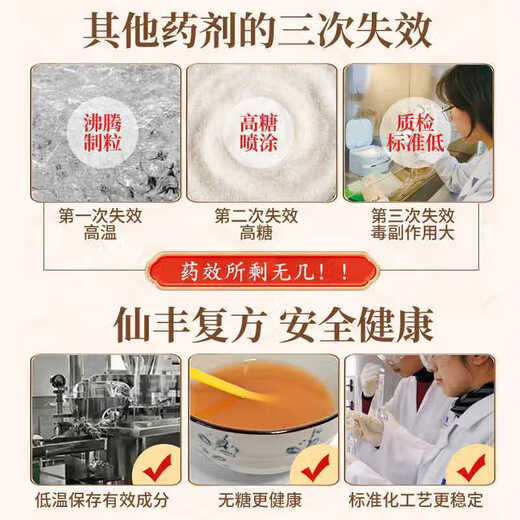 其他药剂的三次失效

沸腾制粒

高糖喷涂

质检标准低

第一次失效
高温

第二次失效
高糖

第三次失效
毒副作用大

药效所剩无几！！

仙丰复方 安全健康

低温保存有效成分

无糖更健康

标准化工艺更稳定