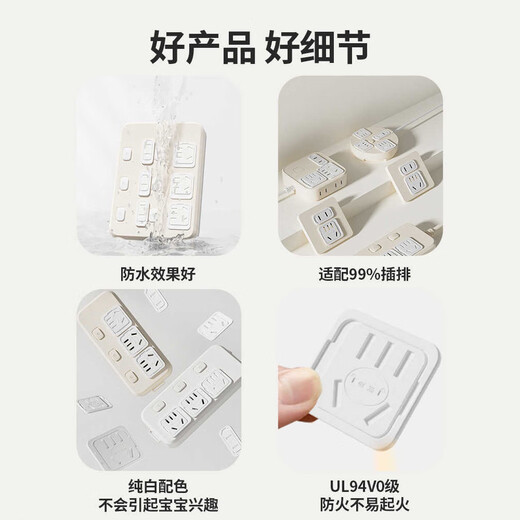 好产品 好细节

防水效果好

适配99%插排

纯白配色
不会引起宝宝兴趣

UL94V0级
防火不易起火