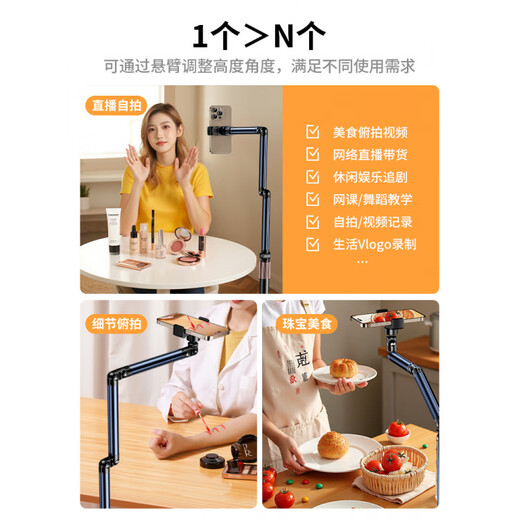 1个＞N个

可通过悬臂调整高度角度，满足不同使用需求

直播自拍

美食俯拍视频
网络直播带货
休闲娱乐追剧
网课/舞蹈教学
自拍/视频记录
生活Vlogo录制
...

细节俯拍

珠宝美食