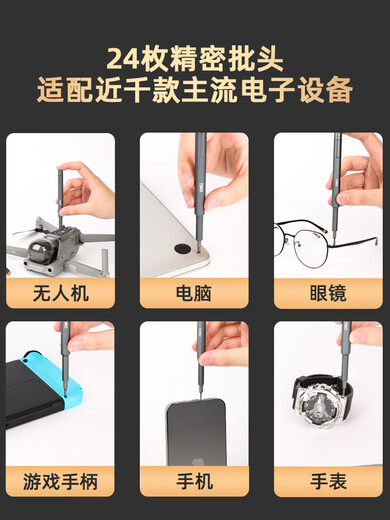 24枚精密批头
适配近千款主流电子设备

无人机

电脑

眼镜

游戏手柄

手机

手表