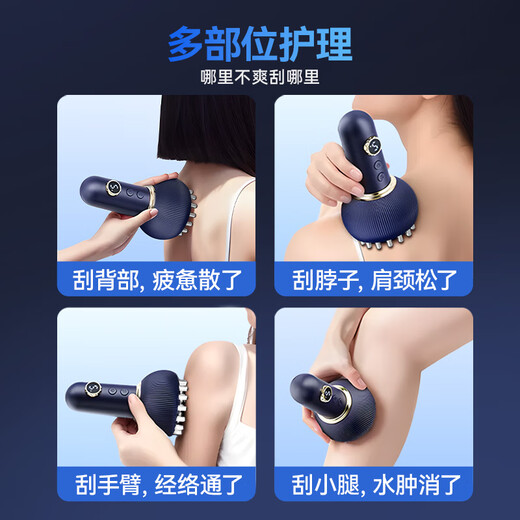 多部位护理
哪里不爽刮哪里

刮背部, 疲惫散了

刮脖子, 肩颈松了

刮手臂, 经络通了

刮小腿, 水肿消了