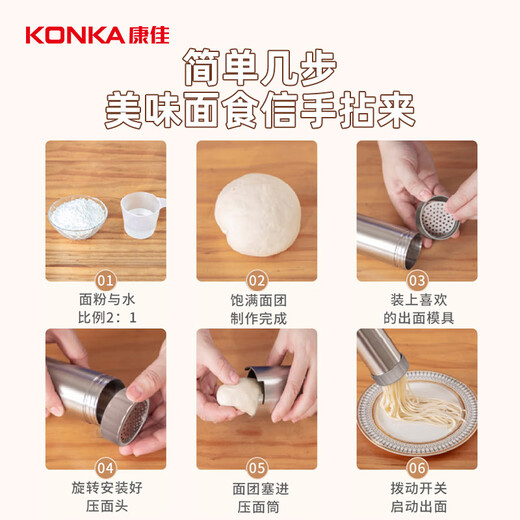 KONKA 康佳

简单几步
美味面食信手拈来

01
面粉与水
比例2：1

02
饱满面团
制作完成

03
装上喜欢
的出面模具

04
旋转安装好
压面头

05
面团塞进
压面筒

06
拨动开关
启动出面