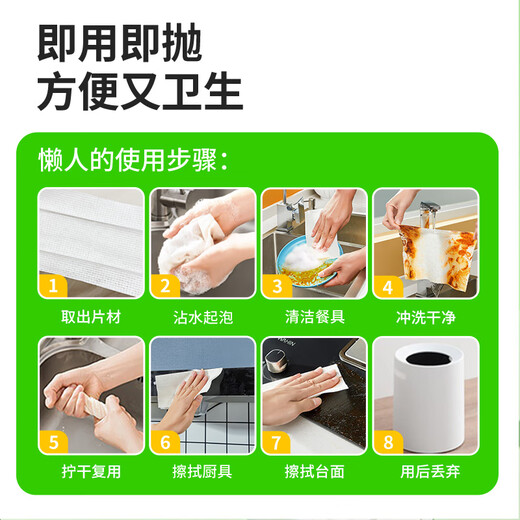 即用即抛
方便又卫生

懒人的使用步骤:

1 取出片材
2 沾水起泡
3 清洁餐具
4 冲洗干净
5 拧干复用
6 擦拭厨具
7 擦拭台面
8 用后丢弃