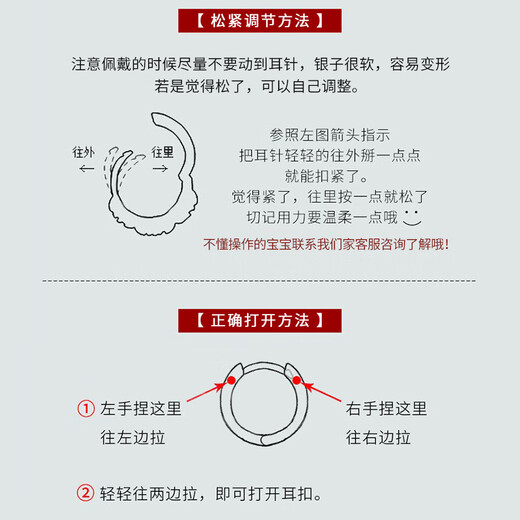 【 松紧调节方法 】

注意佩戴的时候尽量不要动到耳针，银子很软，容易变形
若是觉得松了，可以自己调整。

往外
←
往里
→

参照左图箭头指示
把耳针轻轻的往外掰一点点
就能扣紧了。
觉得紧了，往里按一点就松了
切记用力要温柔一点哦

不懂操作的宝宝联系我们家客服咨询了解哦！

【 正确打开方法 】

① 左手捏这里
往左边拉

右手捏这里
往右边拉

② 轻轻往两边拉，即可打开耳扣。