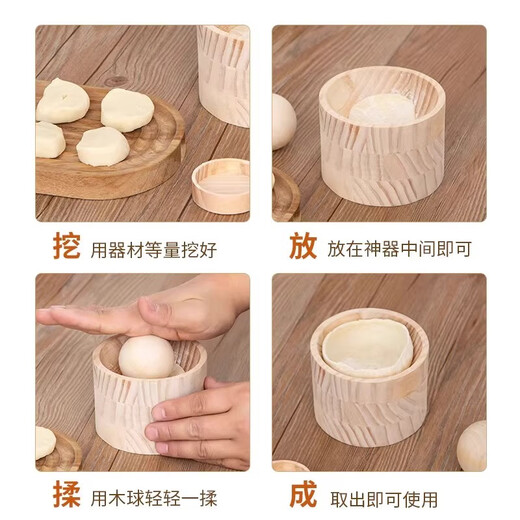 挖 用器材等量挖好

放 放在神器中间即可

揉 用木球轻轻一揉

成 取出即可使用