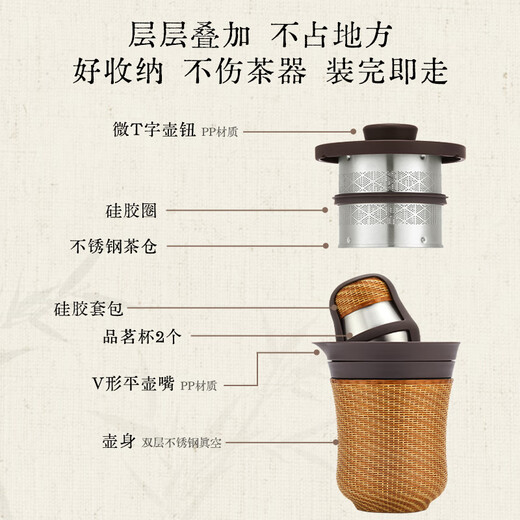 层层叠加 不占地方
好收纳 不伤茶器 装完即走

微T字壶钮 PP材质

硅胶圈

不锈钢茶仓

硅胶套包

品茗杯2个

V形平壶嘴 PP材质

壶身 双层不锈钢真空