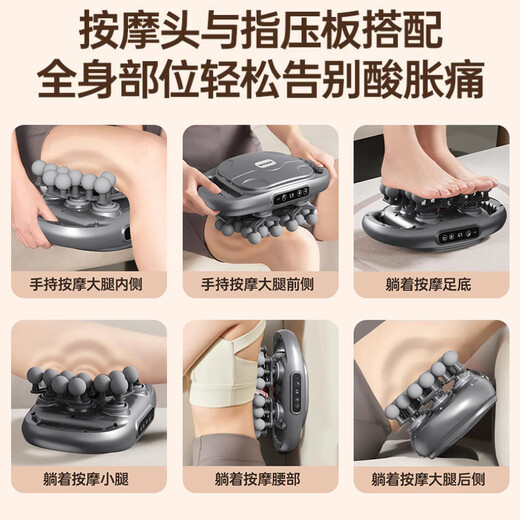 按摩头与指压板搭配
全身部位轻松告别酸胀痛

手持按摩大腿内侧

手持按摩大腿前侧

躺着按摩足底

躺着按摩小腿

躺着按摩腰部

躺着按摩大腿后侧