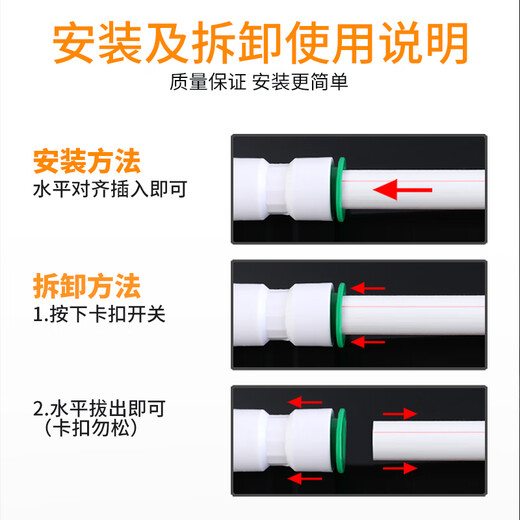 安装及拆卸使用说明

质量保证 安装更简单

安装方法

水平对齐插入即可

拆卸方法

1.按下卡扣开关

2.水平拔出即可
（卡扣勿松）