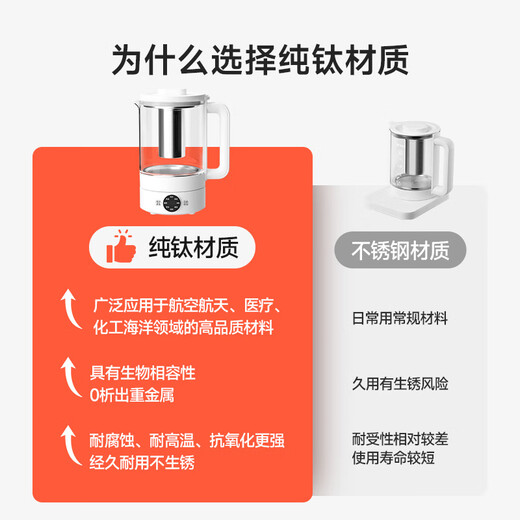 为什么选择纯钛材质

纯钛材质

广泛应用于航空航天、医疗、化工海洋领域的高品质材料

具有生物相容性
0析出重金属

耐腐蚀、耐高温、抗氧化更强
经久耐用不生锈

不锈钢材质

日常用常规材料

久用有生锈风险

耐受性相对较差
使用寿命较短