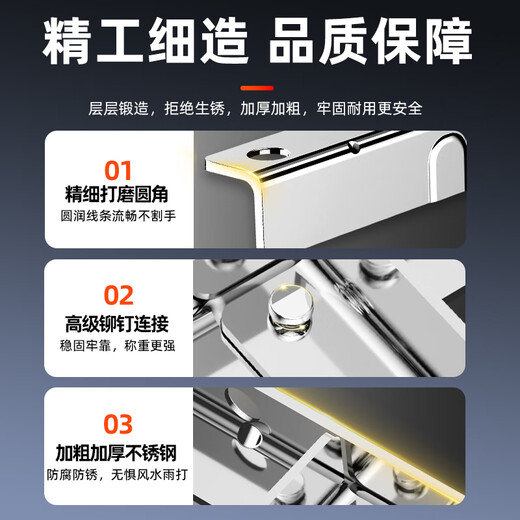 精工细造 品质保障

层层锻造，拒绝生锈，加厚加粗，牢固耐用更安全

01
精细打磨圆角
圆润线条流畅不割手

02
高级铆钉连接
稳固牢靠，称重更强

03
加粗加厚不锈钢
防腐防锈，无惧风水雨打