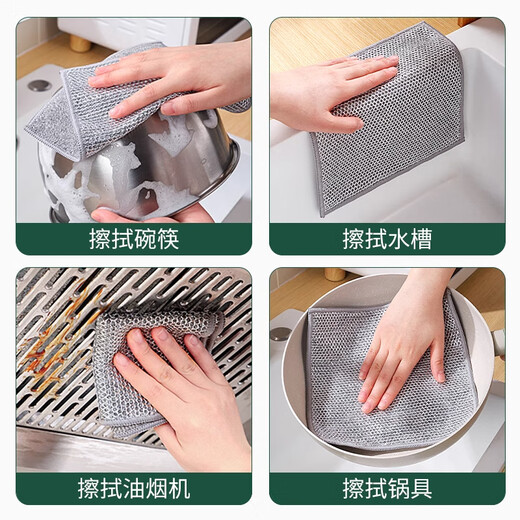 擦拭碗筷

擦拭水槽

擦拭油烟机

擦拭锅具