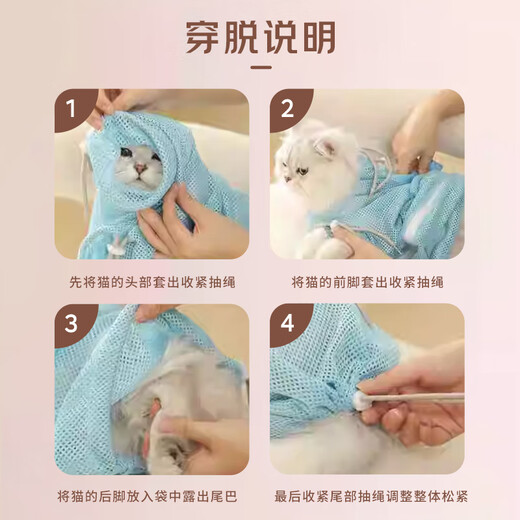 穿脱说明

1

先将猫的头部套出收紧抽绳

2

将猫的前脚套出收紧抽绳

3

将猫的后脚放入袋中露出尾巴

4

最后收紧尾部抽绳调整整体松紧