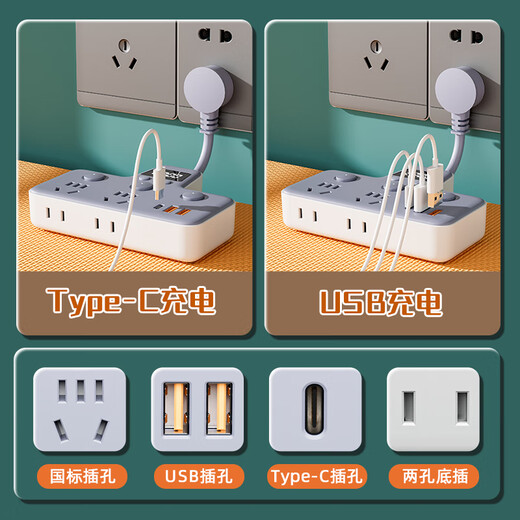 Type-C充电

USB充电

国标插孔

USB插孔

Type-C插孔

两孔底插