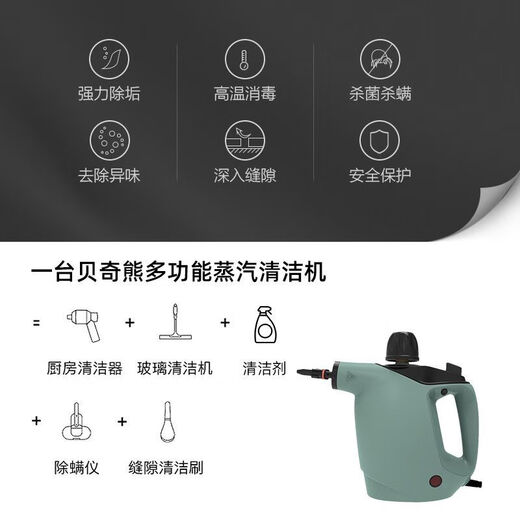 强力除垢
高温消毒
杀菌杀螨
去除异味
深入缝隙
安全保护

一台贝奇熊多功能蒸汽清洁机

= 厨房清洁器 + 玻璃清洁机 + 清洁剂

+ 除螨仪 + 缝隙清洁刷