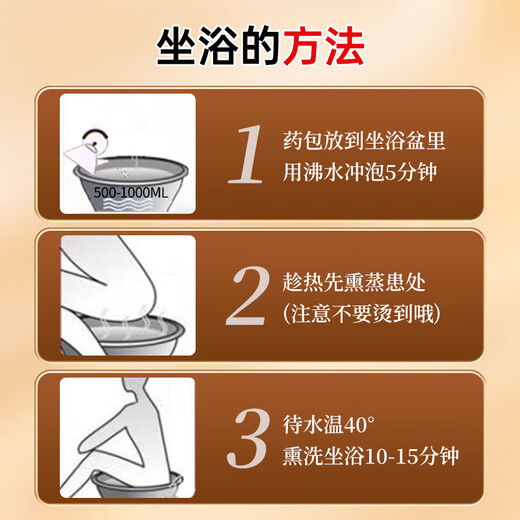 坐浴的方法

500-1000ML

1 药包放到坐浴盆里
用沸水冲泡5分钟

2 趁热先熏蒸患处
(注意不要烫到哦)

3 待水温40°
熏洗坐浴10-15分钟