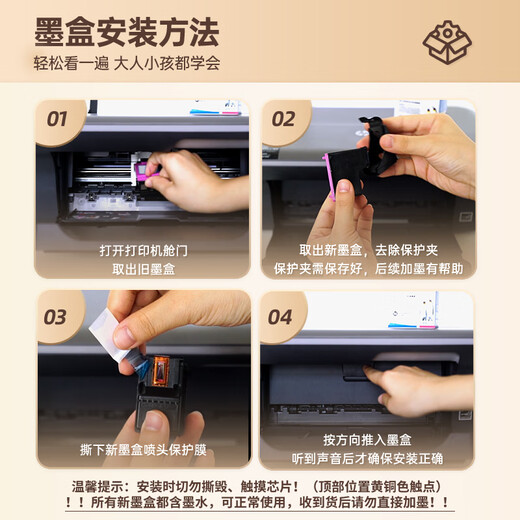 墨盒安装方法
轻松看一遍 大人小孩都学会

01
打开打印机舱门
取出旧墨盒

02
取出新墨盒，去除保护夹
保护夹需保存好，后续加墨有帮助

03
撕下新墨盒喷头保护膜

04
按方向推入墨盒
听到声音后才确保安装正确

温馨提示：安装时切勿撕毁、触摸芯片！（顶部位置黄铜色触点）
！！所有新墨盒都含墨水，可正常使用，收到货后请勿直接加墨！！