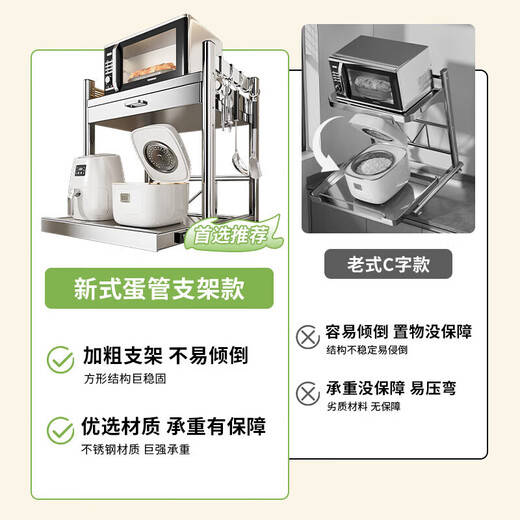 首选推荐

新式蛋管支架款

加粗支架 不易倾倒
方形结构巨稳固

优选材质 承重有保障
不锈钢材质 巨强承重

老式C字款

容易倾倒 置物没保障
结构不稳定易侵倒

承重没保障 易压弯
劣质材料 无保障