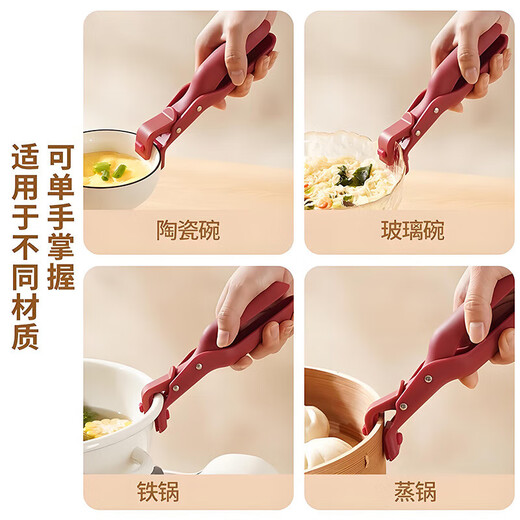 可单手掌握

适用于不同材质

陶瓷碗

玻璃碗

铁锅

蒸锅