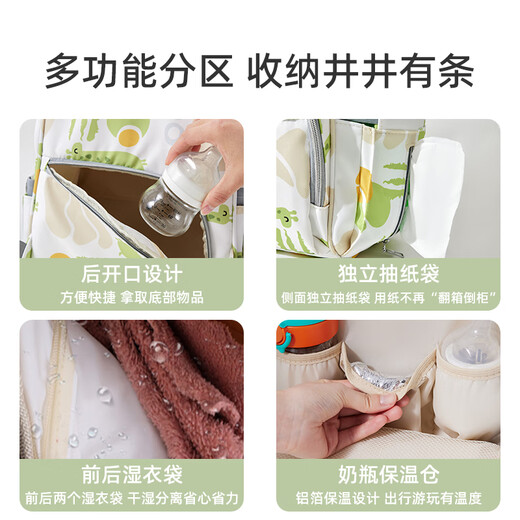 多功能分区 收纳井井有条

后开口设计
方便快捷 拿取底部物品

独立抽纸袋
侧面独立抽纸袋 用纸不再“翻箱倒柜”

前后湿衣袋
前后两个湿衣袋 干湿分离省心省力

奶瓶保温仓
铝箔保温设计 出行游玩有温度