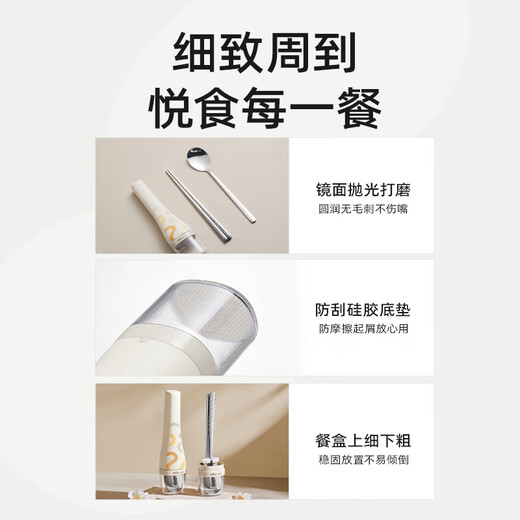 细致周到
悦食每一餐

镜面抛光打磨
圆润无毛刺不伤嘴

防刮硅胶底垫
防摩擦起屑放心用

餐盒上细下粗
稳固放置不易倾倒