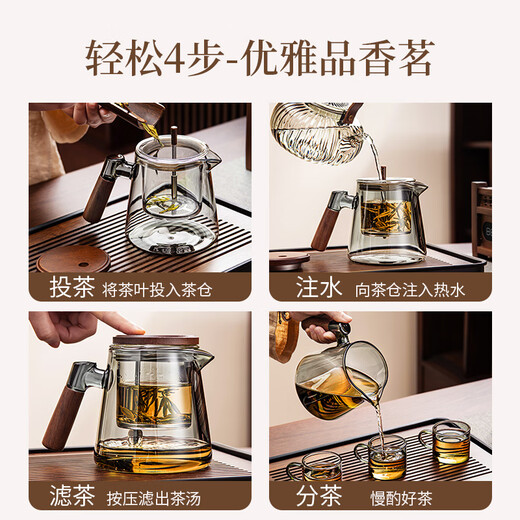 轻松4步-优雅品香茗

投茶 将茶叶投入茶仓

注水 向茶仓注入热水

滤茶 按压滤出茶汤

分茶 慢酌好茶