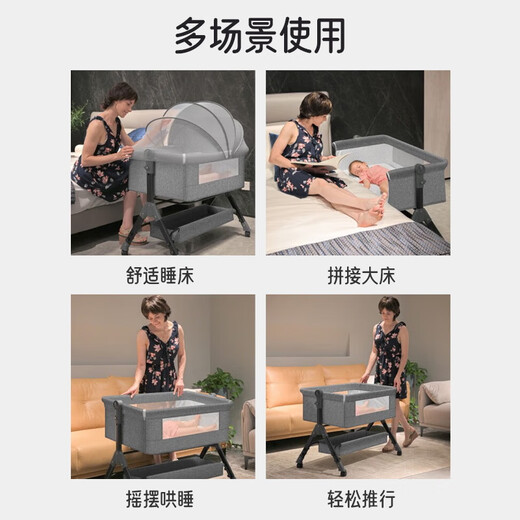 多场景使用

舒适睡床

拼接大床

摇摆哄睡

轻松推行