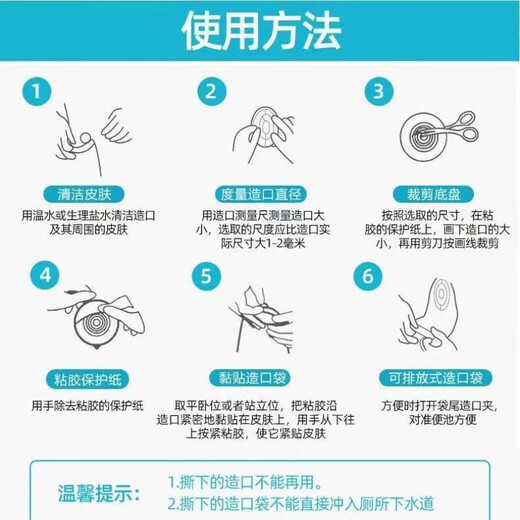 使用方法

1
清洁皮肤
用温水或生理盐水清洁造口及其周围的皮肤

2
度量造口直径
用造口测量尺测量造口大小，选取的尺度应比造口实际尺寸大1-2毫米

3
裁剪底盘
按照选取的尺寸，在粘胶的保护纸上，画下造口的大小，再用剪刀按画线裁剪

4
粘胶保护纸
用手除去粘胶的保护纸

5
黏贴造口袋
取平卧位或者站立位，把粘胶沿造口紧密地黏贴在皮肤上，用手从下往上按紧粘胶，使它紧贴皮肤

6
可排放式造口袋
方便时打开袋尾造口夹，对准便池方便

温馨提示：
1.撕下的造口不能再用。
2.撕下的造口袋不能直接冲入厕所下水道