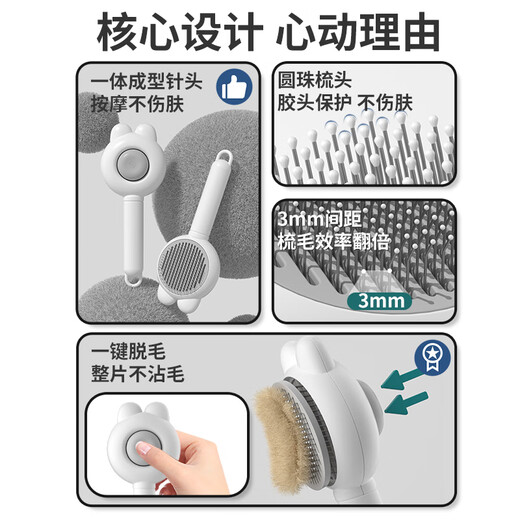 核心设计 心动理由

一体成型针头
按摩不伤肤

圆珠梳头
胶头保护 不伤肤

3mm间距
梳毛效率翻倍

3mm

一键脱毛
整片不沾毛