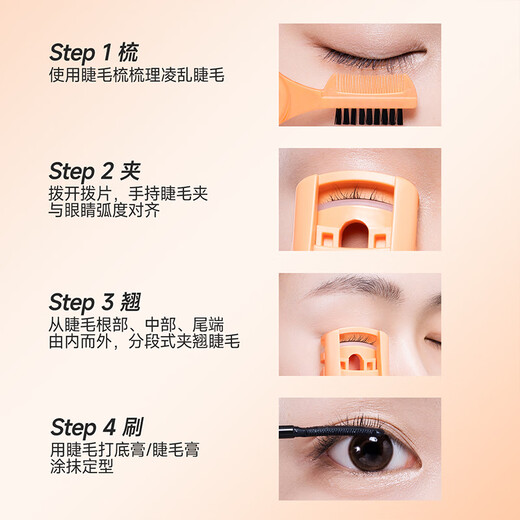 Step 1 梳
使用睫毛梳梳理凌乱睫毛

Step 2 夹
拨开拨片，手持睫毛夹
与眼睛弧度对齐

Step 3 翘
从睫毛根部、中部、尾端
由内而外，分段式夹翘睫毛

Step 4 刷
用睫毛打底膏/睫毛膏
涂抹定型