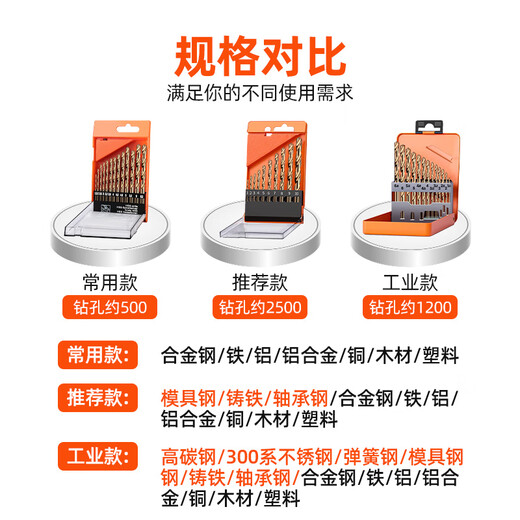 规格对比
满足你的不同使用需求

常用款
钻孔约500

推荐款
钻孔约2500

工业款
钻孔约1200

常用款: 合金钢/铁/铝/铝合金/铜/木材/塑料

推荐款: 模具钢/铸铁/轴承钢/合金钢/铁/铝/铝合金/铜/木材/塑料

工业款: 高碳钢/300系不锈钢/弹簧钢/模具钢钢/铸铁/轴承钢/合金钢/铁/铝/铝合金/铜/木材/塑料