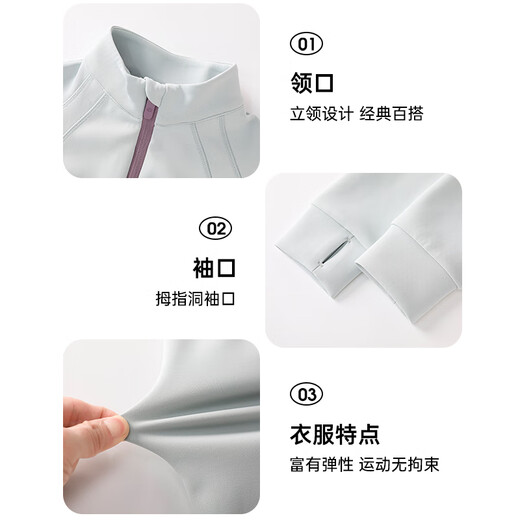 01

领口

立领设计 经典百搭

02

袖口

拇指洞袖口

03

衣服特点

富有弹性 运动无拘束