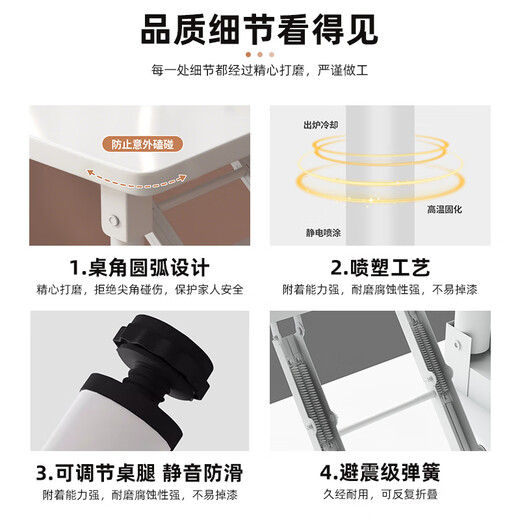 品质细节看得见

每一处细节都经过精心打磨，严谨做工

防止意外磕碰

1.桌角圆弧设计

精心打磨，拒绝尖角碰伤，保护家人安全

出炉冷却

高温固化

静电喷涂

2.喷塑工艺

附着能力强，耐磨腐蚀性强，不易掉漆

3.可调节桌腿 静音防滑

附着能力强，耐磨腐蚀性强，不易掉漆

4.避震级弹簧

久经耐用，可反复折叠