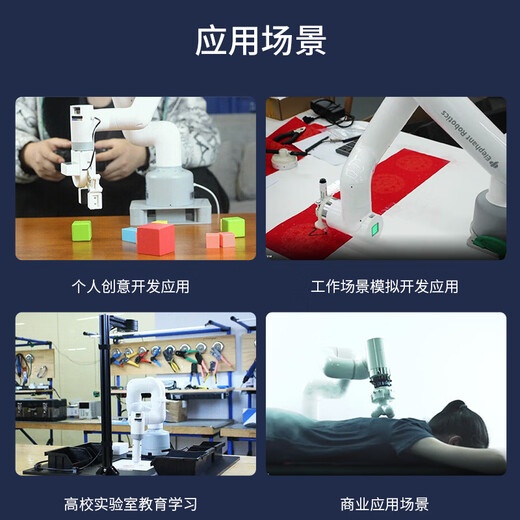 应用场景

Elephant Robotics

个人创意开发应用

工作场景模拟开发应用

高校实验室教育学习

商业应用场景