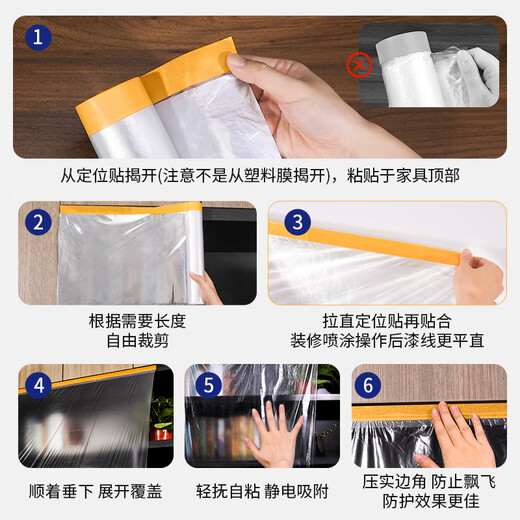 1

从定位贴揭开(注意不是从塑料膜揭开)，粘贴于家具顶部

2

根据需要长度
自由裁剪

3

拉直定位贴再贴合
装修喷涂操作后漆线更平直

4

顺着垂下 展开覆盖

5

轻抚自粘 静电吸附

6

压实边角 防止飘飞
防护效果更佳