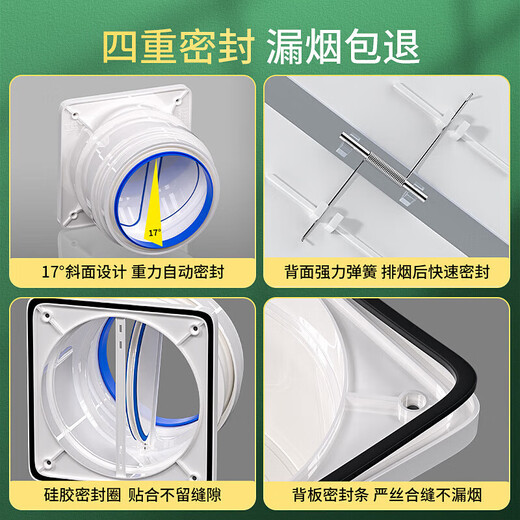 四重密封 漏烟包退

17°

17°斜面设计 重力自动密封

背面强力弹簧 排烟后快速密封

硅胶密封圈 贴合不留缝隙

背板密封条 严丝合缝不漏烟