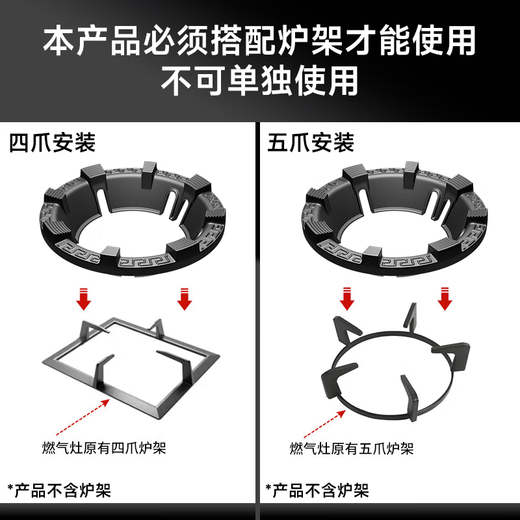 本产品必须搭配炉架才能使用
不可单独使用

四爪安装

燃气灶原有四爪炉架

*产品不含炉架

五爪安装

燃气灶原有五爪炉架

*产品不含炉架