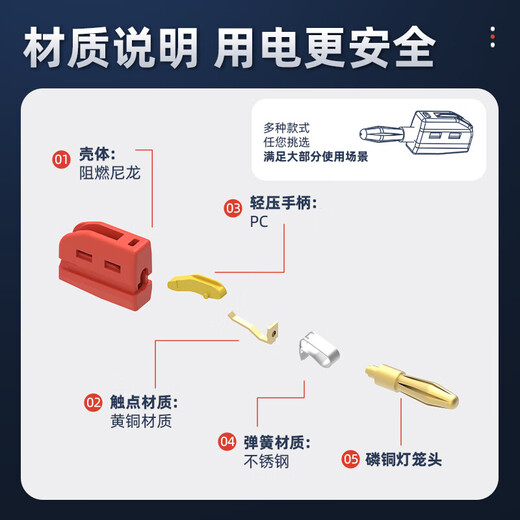 材质说明 用电更安全

多种款式
任您挑选
满足大部分使用场景

01 壳体:
阻燃尼龙

03 轻压手柄:
PC

02 触点材质:
黄铜材质

04 弹簧材质:
不锈钢

05 磷铜灯笼头