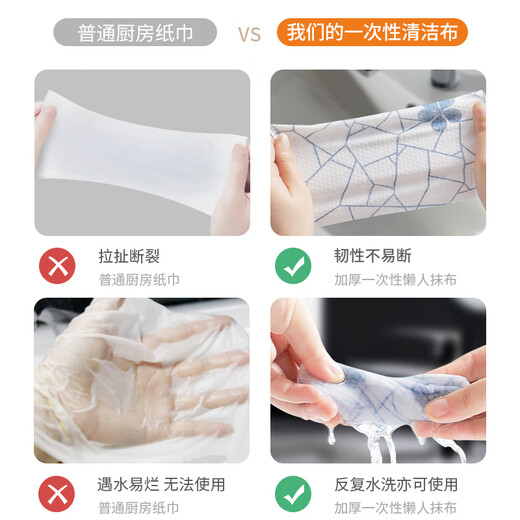 普通厨房纸巾 VS 我们的一次性清洁布

拉扯断裂
普通厨房纸巾

韧性不易断
加厚一次性懒人抹布

遇水易烂 无法使用
普通厨房纸巾

反复水洗亦可使用
加厚一次性懒人抹布