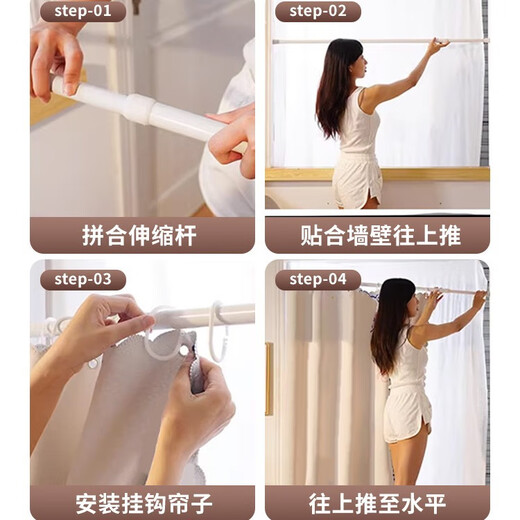 step-01

拼合伸缩杆

step-02

贴合墙壁往上推

step-03

安装挂钩帘子

step-04

往上推至水平