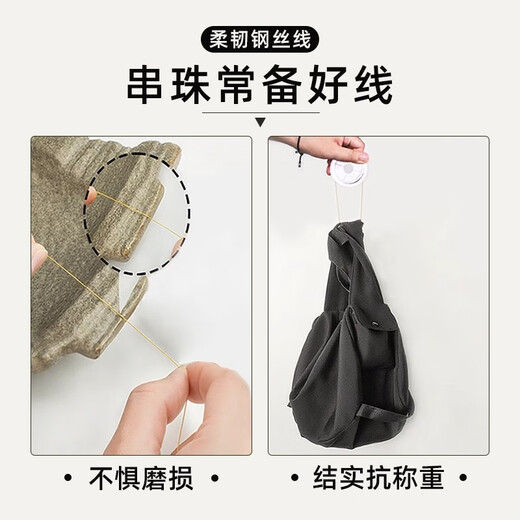 柔韧钢丝线

串珠常备好线

• 不惧磨损 •

• 结实抗称重 •