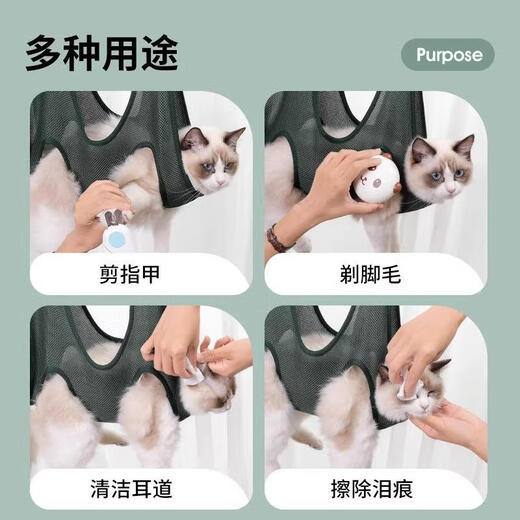 多种用途

Purpose

剪指甲

剃脚毛

清洁耳道

擦除泪痕