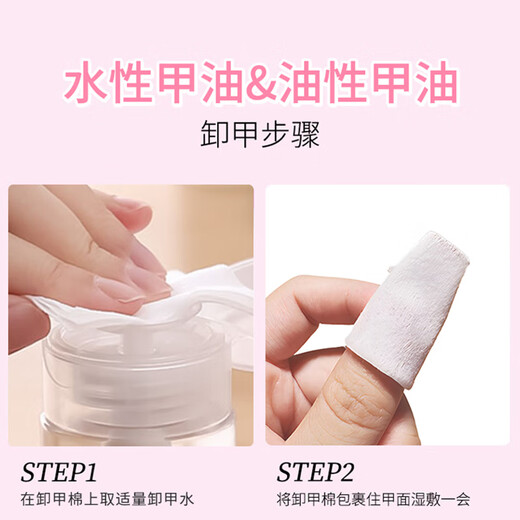 水性甲油&油性甲油

卸甲步骤

STEP1
在卸甲棉上取适量卸甲水

STEP2
将卸甲棉包裹住甲面湿敷一会