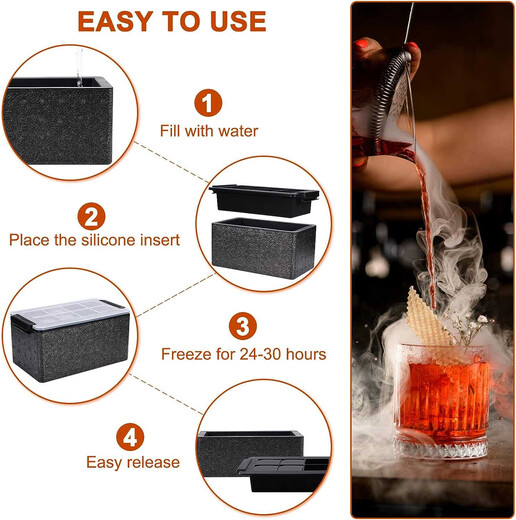 EASY TO USE

1
Fill with water

2
Place the silicone insert

3
Freeze for 24-30 hours

4
Easy release