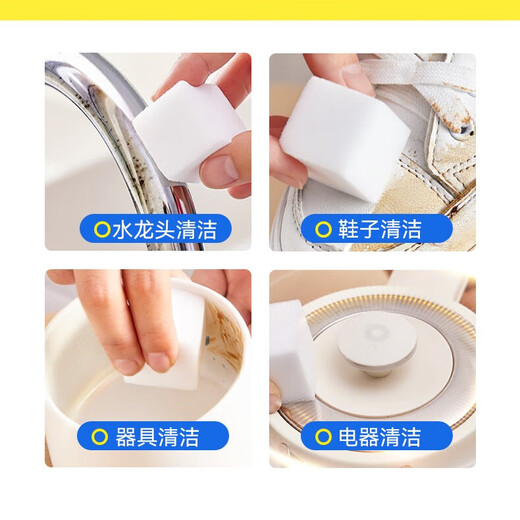 水龙头清洁

鞋子清洁

器具清洁

电器清洁