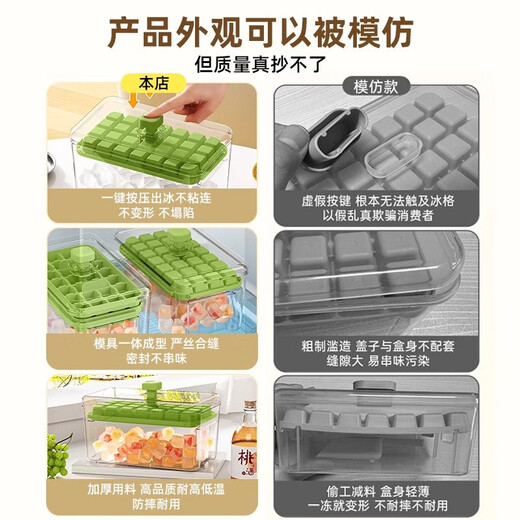 产品外观可以被模仿
但质量真抄不了

本店

一键按压出冰不粘连
不变形 不塌陷

模具一体成型 严丝合缝
密封不串味

桃

加厚用料 高品质耐高低温
防摔耐用

模仿款

虚假按键 根本无法触及冰格
以假乱真欺骗消费者

粗制滥造 盖子与盒身不配套
缝隙大 易串味污染

偷工减料 盒身轻薄
一冻就变形 不耐摔不耐用