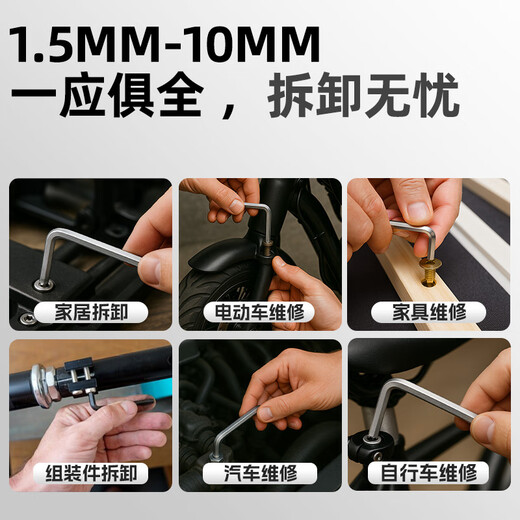 1.5MM-10MM
一应俱全，拆卸无忧

家居拆卸

电动车维修

家具维修

组装件拆卸

汽车维修

自行车维修