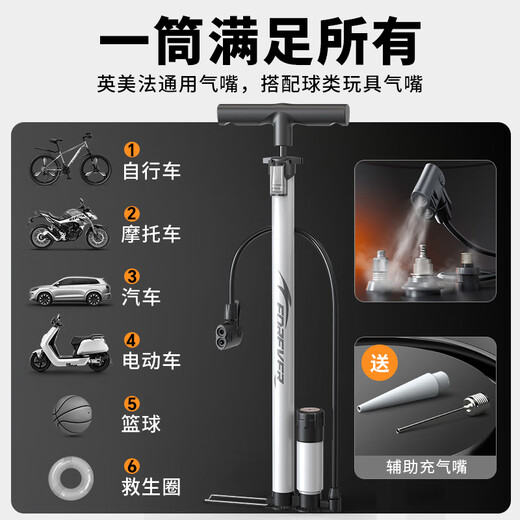 一筒满足所有

英美法通用气嘴，搭配球类玩具气嘴

1 自行车

2 摩托车

3 汽车

4 电动车

5 篮球

6 救生圈

FOREVER

送

辅助充气嘴