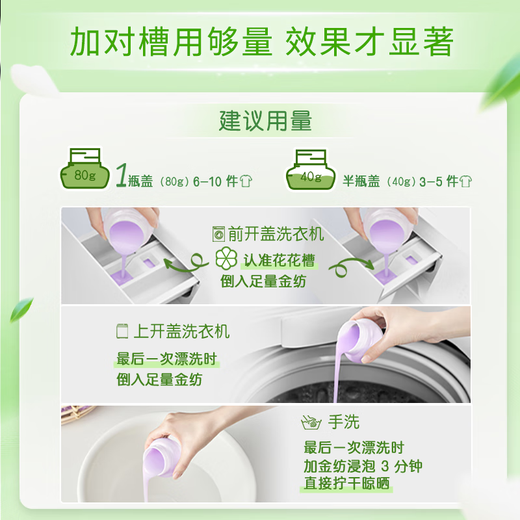 加对槽用够量 效果才显著

建议用量

80g 1瓶盖（80g）6-10 件

40g 半瓶盖（40g）3-5 件

前开盖洗衣机
认准花花槽
倒入足量金纺

上开盖洗衣机
最后一次漂洗时
倒入足量金纺

手洗
最后一次漂洗时
加金纺浸泡 3 分钟
直接拧干晾晒