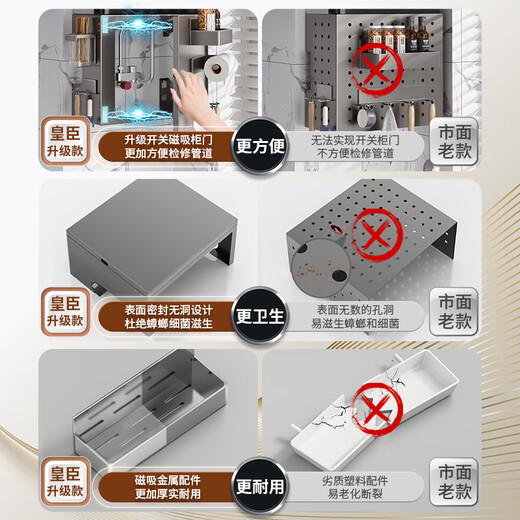 皇臣
升级款

升级开关磁吸柜门
更加方便检修管道

更方便

无法实现开关柜门
不方便检修管道

市面
老款

皇臣
升级款

表面密封无洞设计
杜绝蟑螂细菌滋生

更卫生

表面无数的孔洞
易滋生蟑螂和细菌

市面
老款

皇臣
升级款

磁吸金属配件
更加厚实耐用

更耐用

劣质塑料配件
易老化断裂

市面
老款