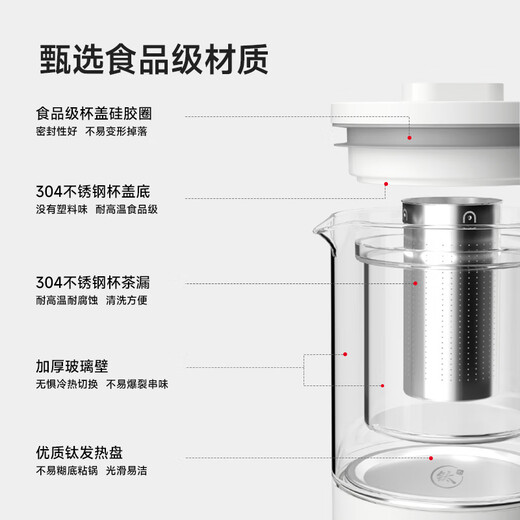 甄选食品级材质

食品级杯盖硅胶圈
密封性好 不易变形掉落

304不锈钢杯盖底
没有塑料味 耐高温食品级

304不锈钢杯茶漏
耐高温耐腐蚀 清洗方便

加厚玻璃壁
无惧冷热切换 不易爆裂串味

优质钛发热盘
不易糊底粘锅 光滑易洁

钛